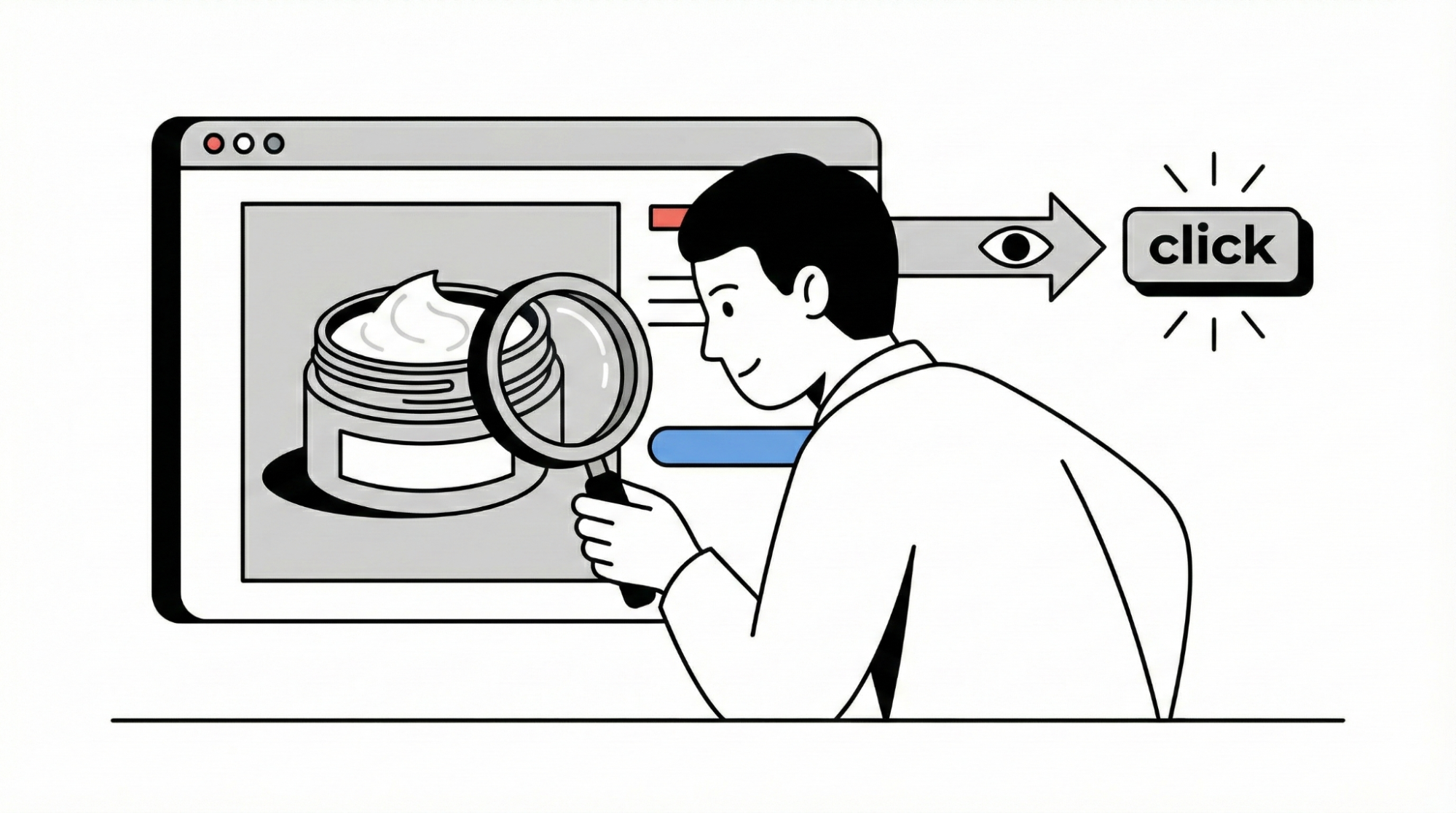 click