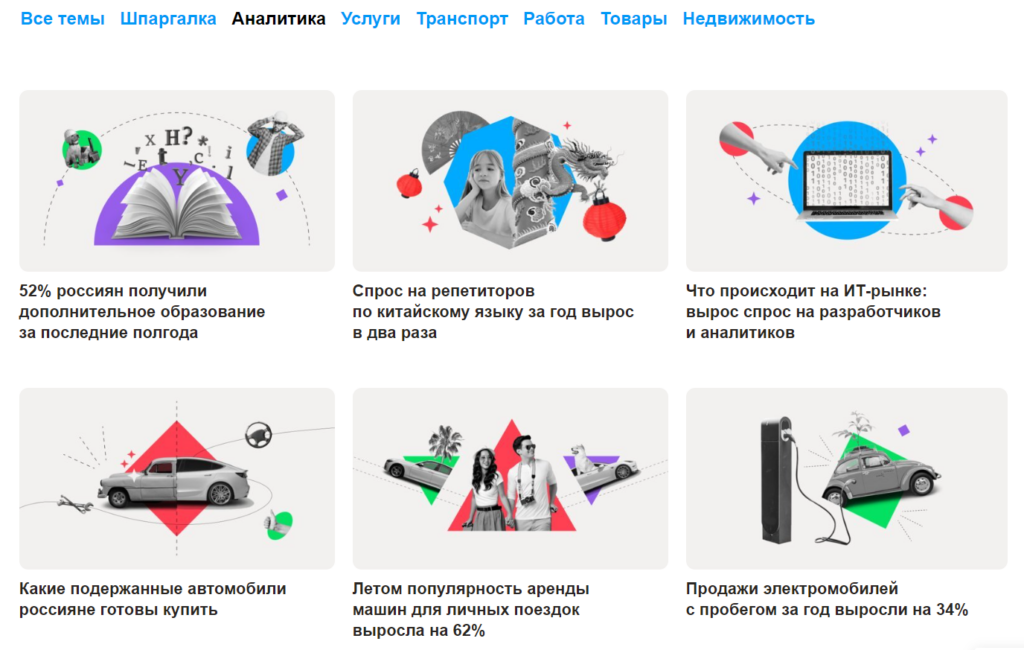 Все темы Шпаргалка Аналитика Услуги Транспорт Работа Товары Недвижимость

52% россиян получили дополнительное образование за последние полгода

Спрос на репетиторов по китайскому языку за год вырос в два раза

Что происходит на ИТ-рынке: вырос спрос на разработчиков и аналитиков

Какие подержанные автомобили россияне готовы купить

Летом популярность аренды машин для личных поездок выросла на 62%

Продажи электромобилей с пробегом за год выросли на 34%