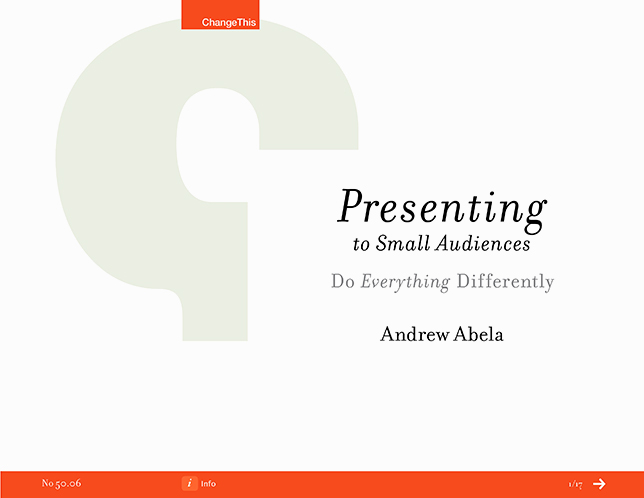 ChangeThis

Presenting
to Small Audiences

Do Everything Differently

Andrew Abela

No 50.06

i Info

1/17