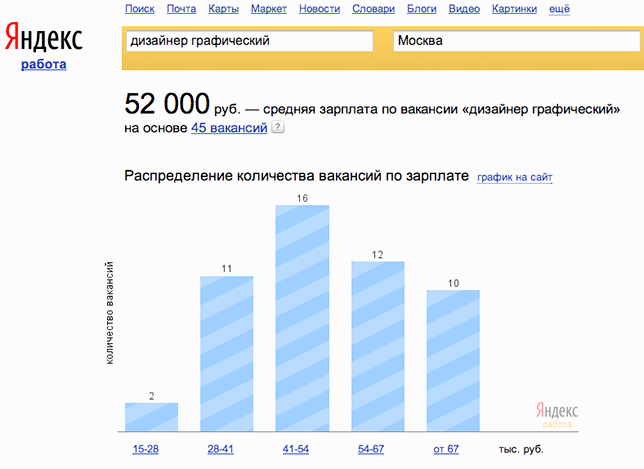 Поиск Почта Карты Маркет Новости Словари Блоги Видео Картинки ещё

Яндекс
работа

дизайнер графический

Москва

52 000 руб. — средняя зарплата по вакансии «дизайнер графический» на основе 45 вакансий ?

Распределение количества вакансий по зарплате график на сайт

количество вакансий

2
11
16
12
10

Яндекс
работа

15-28 28-41 41-54 54-67 от 67 тыс. руб.